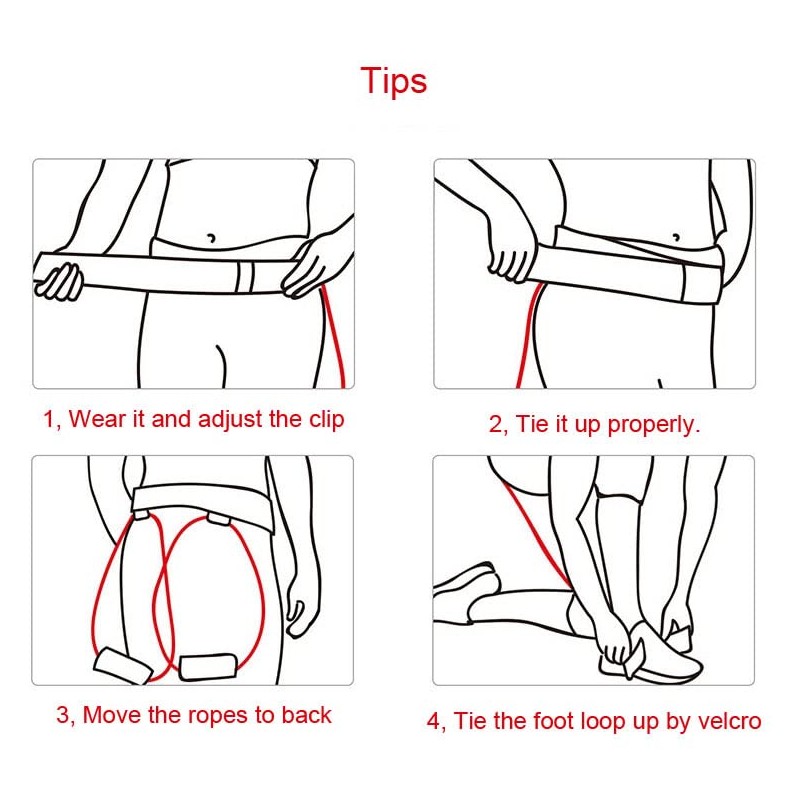 Tips

1, Wear it and adjust the clip

2, Tie it up properly.

3, Move the ropes to back

4, Tie the foot loop up by velcro