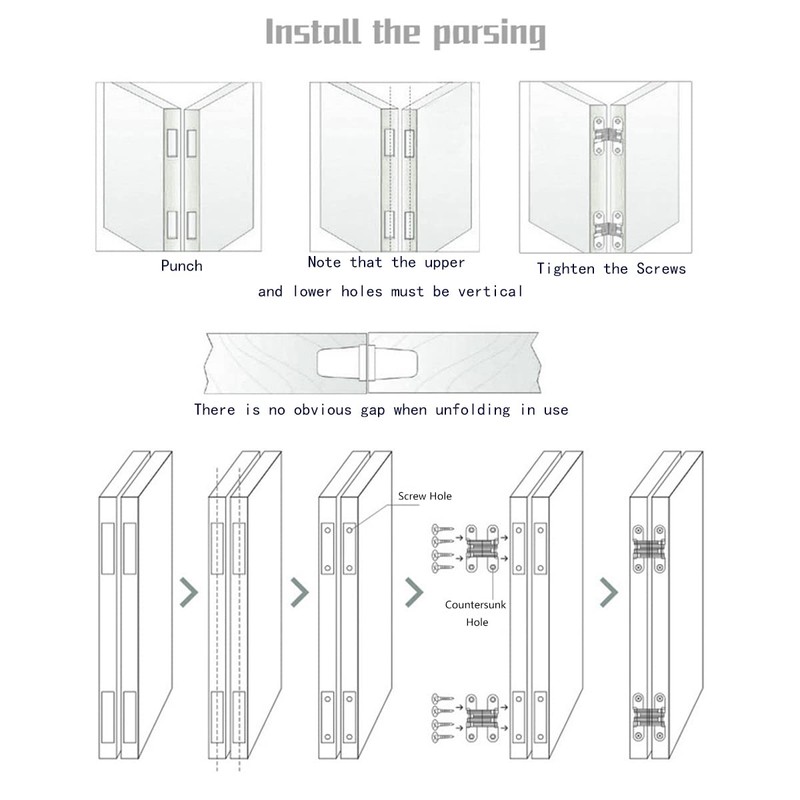 Install the parsing

Punch

Note that the upper and lower holes must be vertical

Tighten the Screws

There is no obvious gap when unfolding in use

Screw Hole

Countersunk Hole