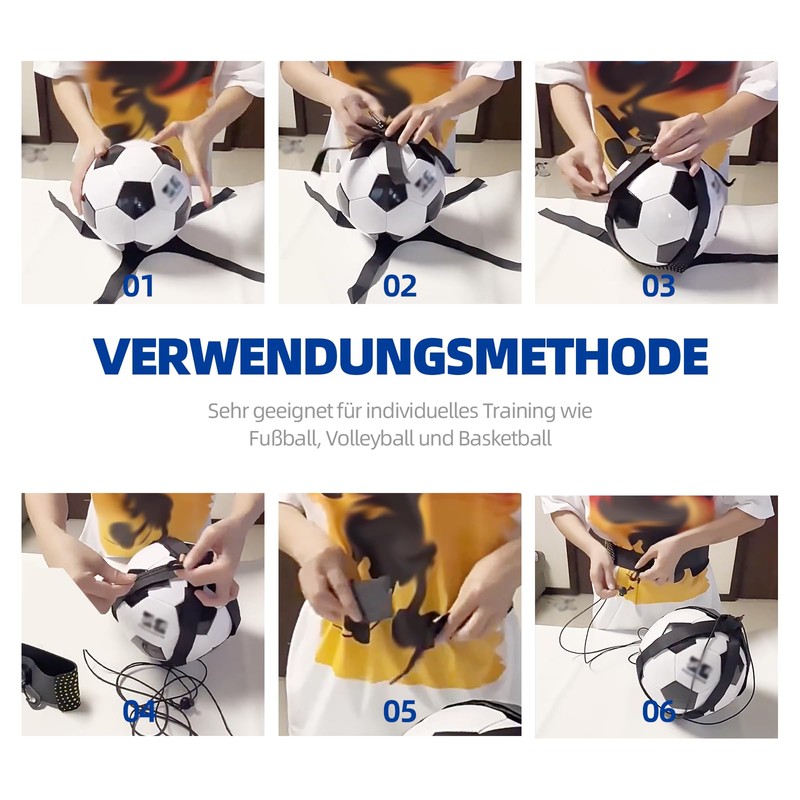 01

02

03

VERWENDUNGSMETHODE

Sehr geeignet für individuelles Training wie Fußball, Volleyball und Basketball

04

05

06