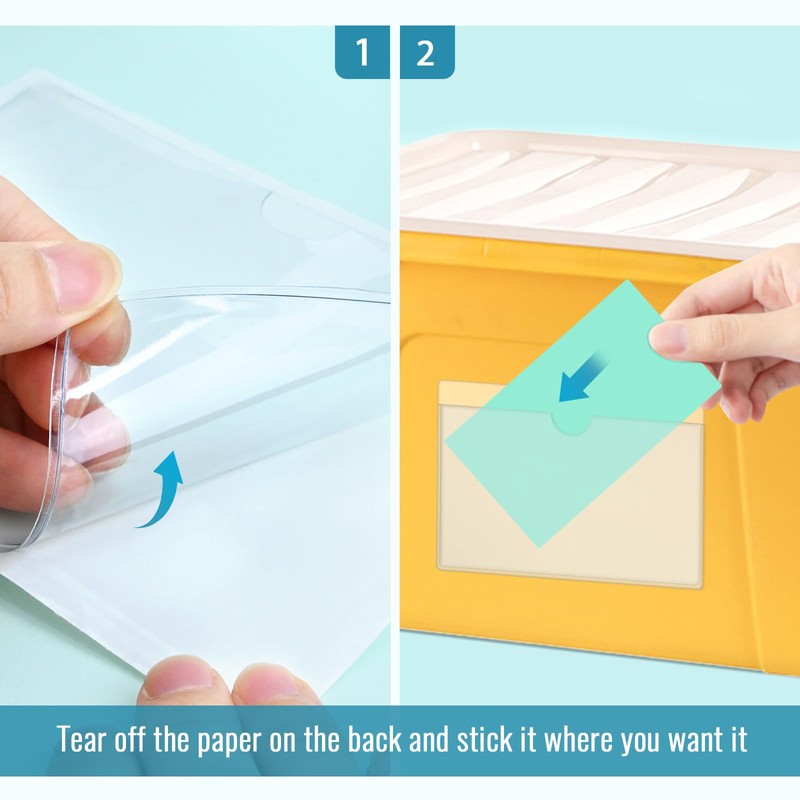 1

2

Tear off the paper on the back and stick it where you want it