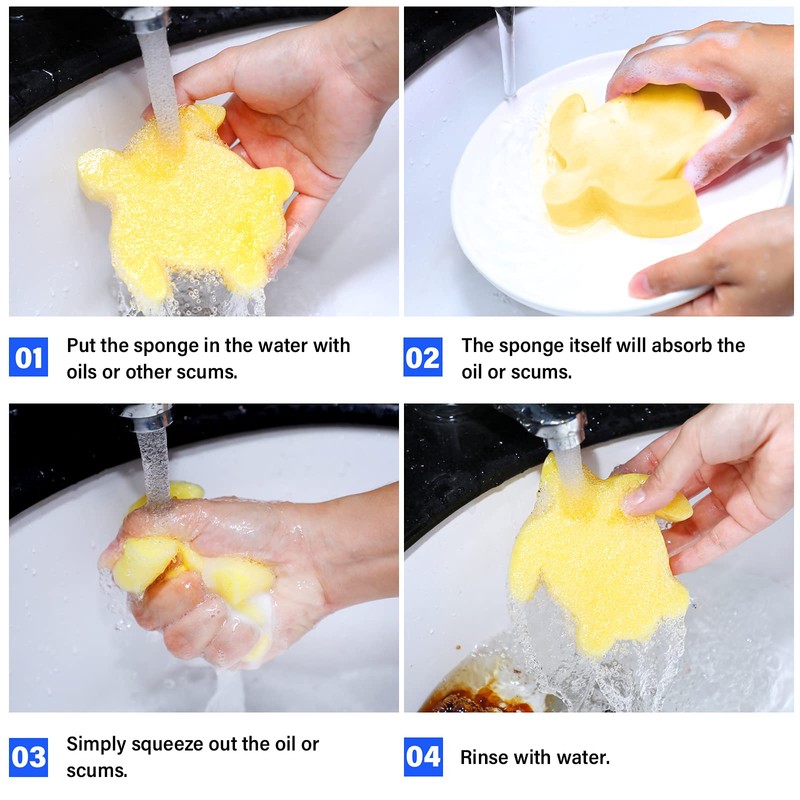 01 Put the sponge in the water with oils or other scums.

02 The sponge itself will absorb the oil or scums.

03 Simply squeeze out the oil or scums.

04 Rinse with water.