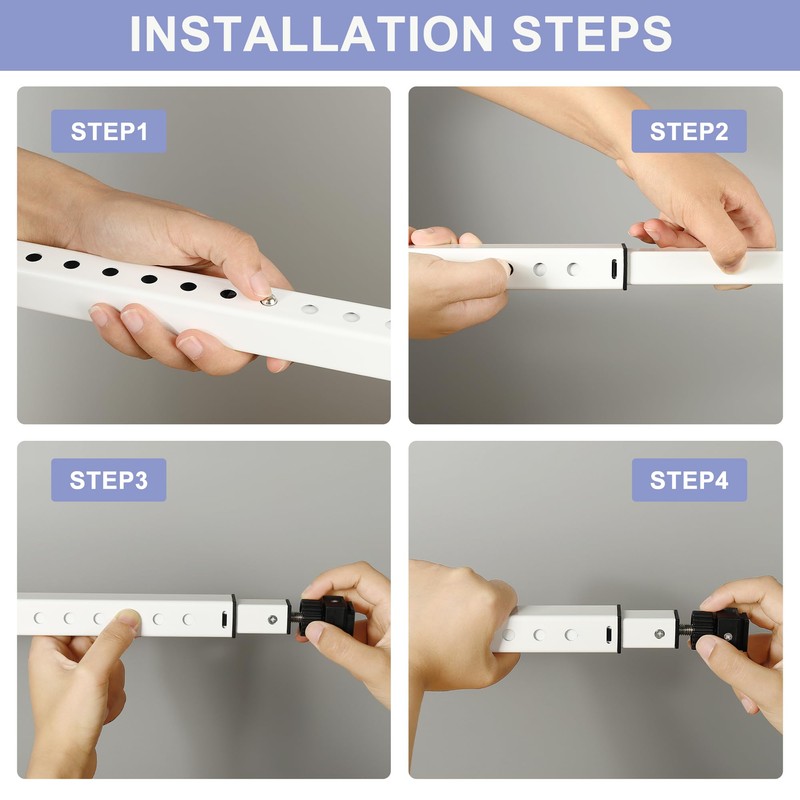 INSTALLATION STEPS

STEP1

STEP2

STEP3

STEP4