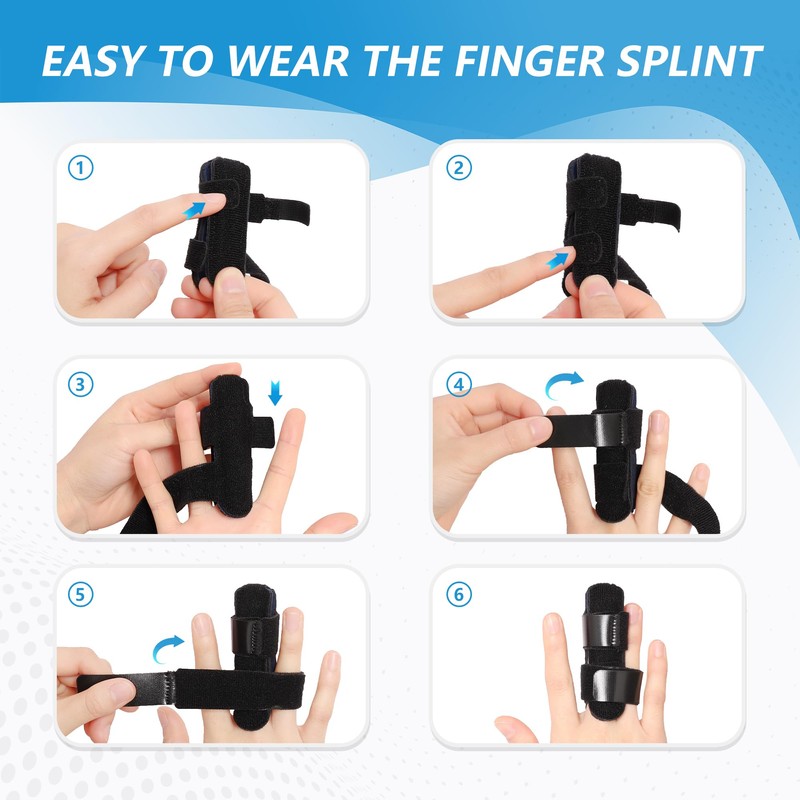 EASY TO WEAR THE FINGER SPLINT

①

②

③

④

⑤

⑥