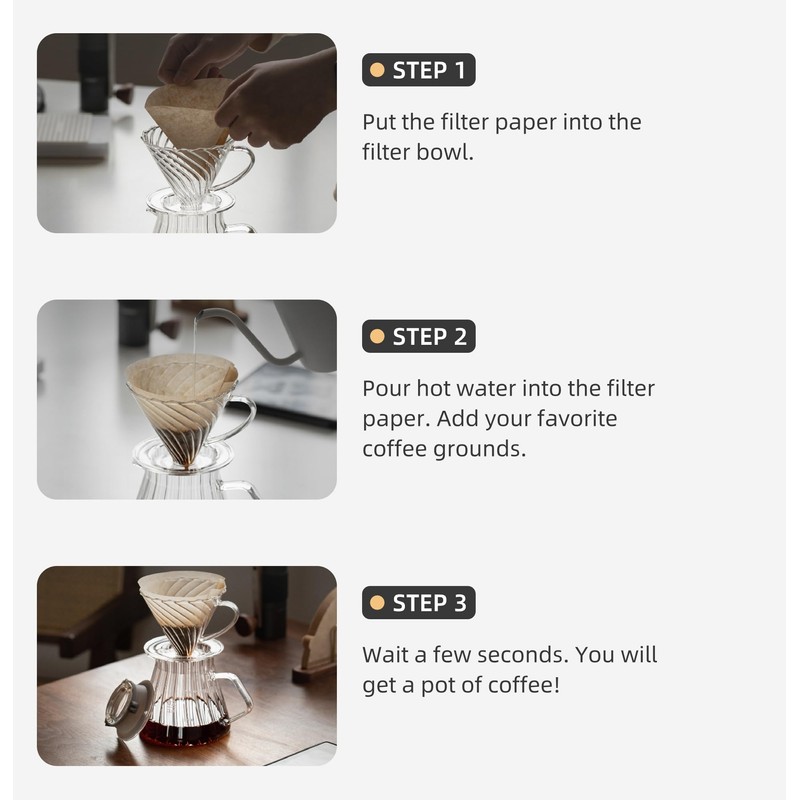 STEP 1

Put the filter paper into the filter bowl.

STEP 2

Pour hot water into the filter paper. Add your favorite coffee grounds.

STEP 3

Wait a few seconds. You will get a pot of coffee!