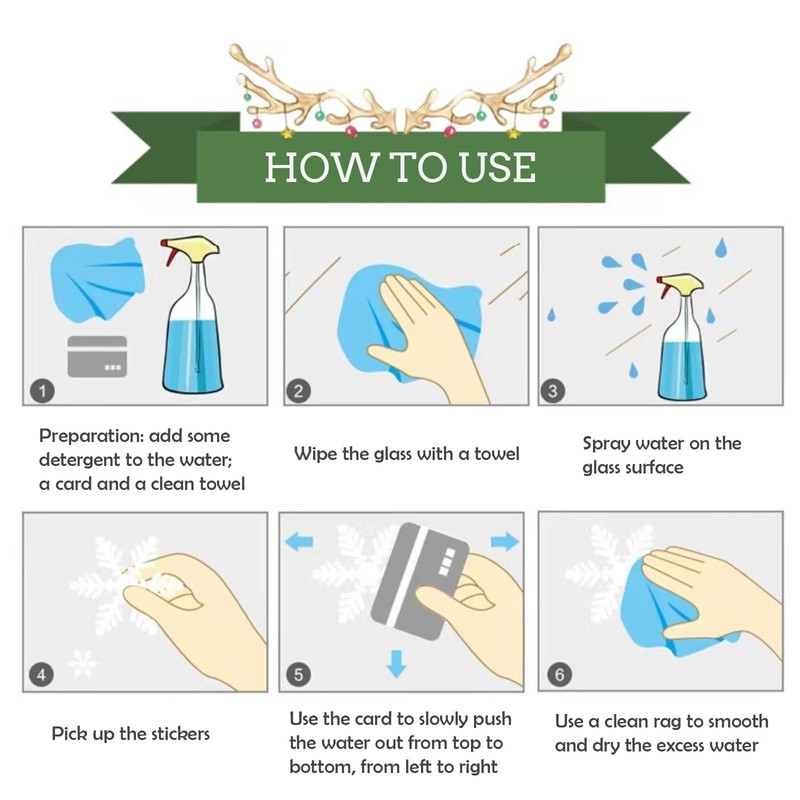 HOW TO USE

1

Preparation: add some detergent to the water; a card and a clean towel

2

Wipe the glass with a towel

3

Spray water on the glass surface

4

Pick up the stickers

5

Use the card to slowly push the water out from top to bottom, from left to right

6

Use a clean rag to smooth and dry the excess water