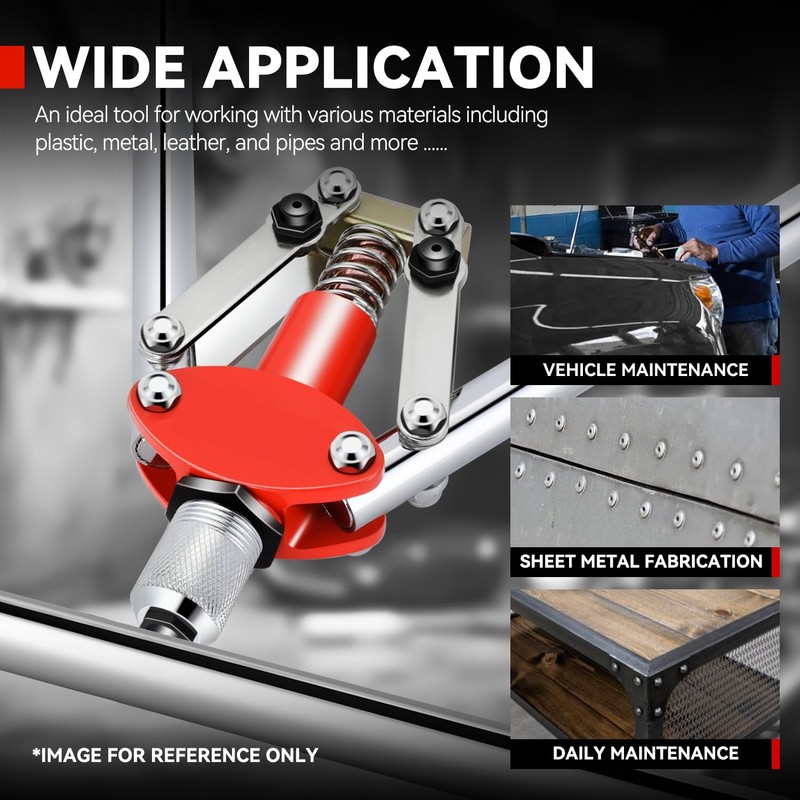 WIDE APPLICATION

An ideal tool for working with various materials including plastic, metal, leather, and pipes and more ......

VEHICLE MAINTENANCE

SHEET METAL FABRICATION

DAILY MAINTENANCE

*IMAGE FOR REFERENCE ONLY