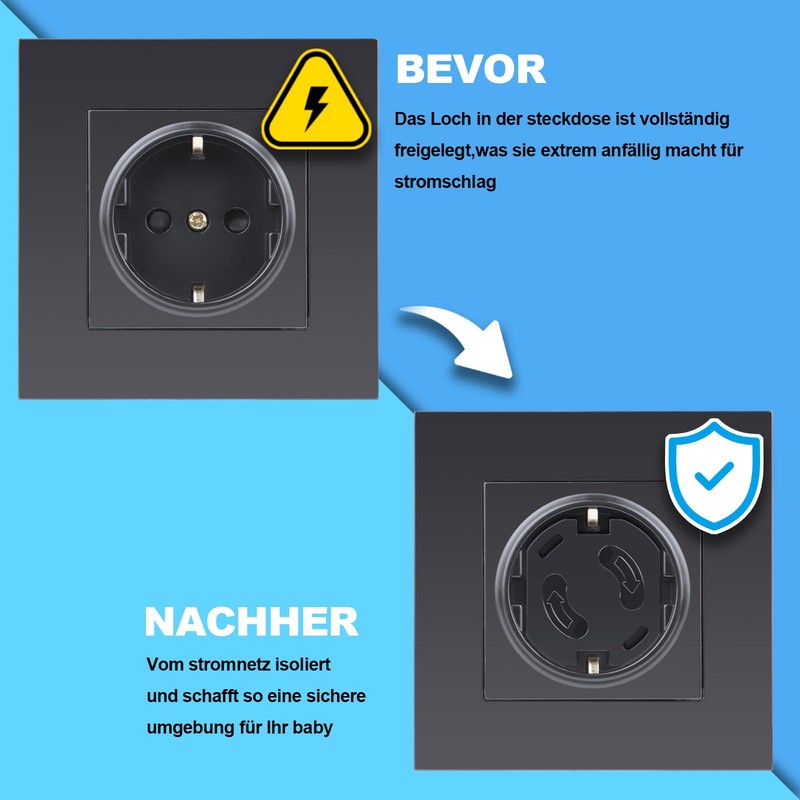 BEVOR

Das Loch in der steckdose ist vollständig freigelegt,was sie extrem anfällig macht für stromschlag

NACHHER

Vom stromnetz isoliert und schafft so eine sichere umgebung für Ihr baby