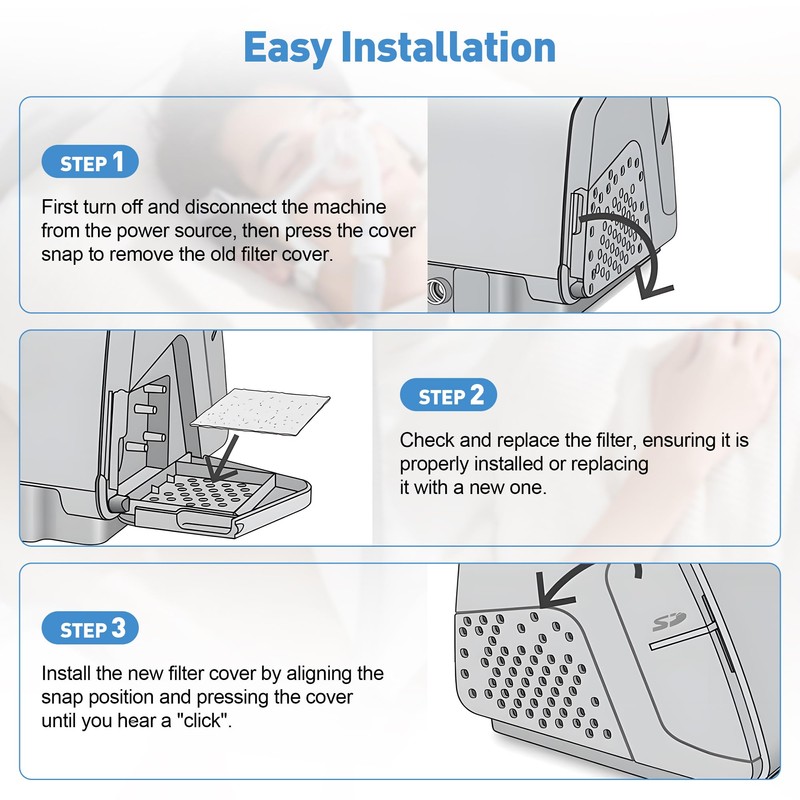 Easy Installation

STEP 1

First turn off and disconnect the machine from the power source, then press the cover snap to remove the old filter cover.

STEP 2

Check and replace the filter, ensuring it is properly installed or replacing it with a new one.

STEP 3

Install the new filter cover by aligning the snap position and pressing the cover until you hear a "click".

SD