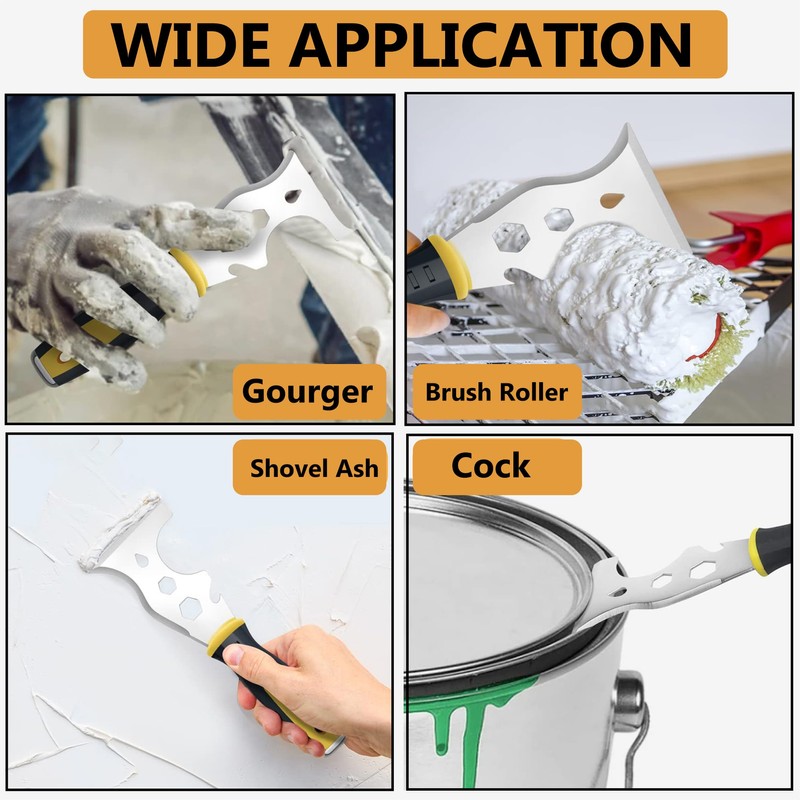 WIDE APPLICATION

Gourger

Brush Roller

Shovel Ash

Cock