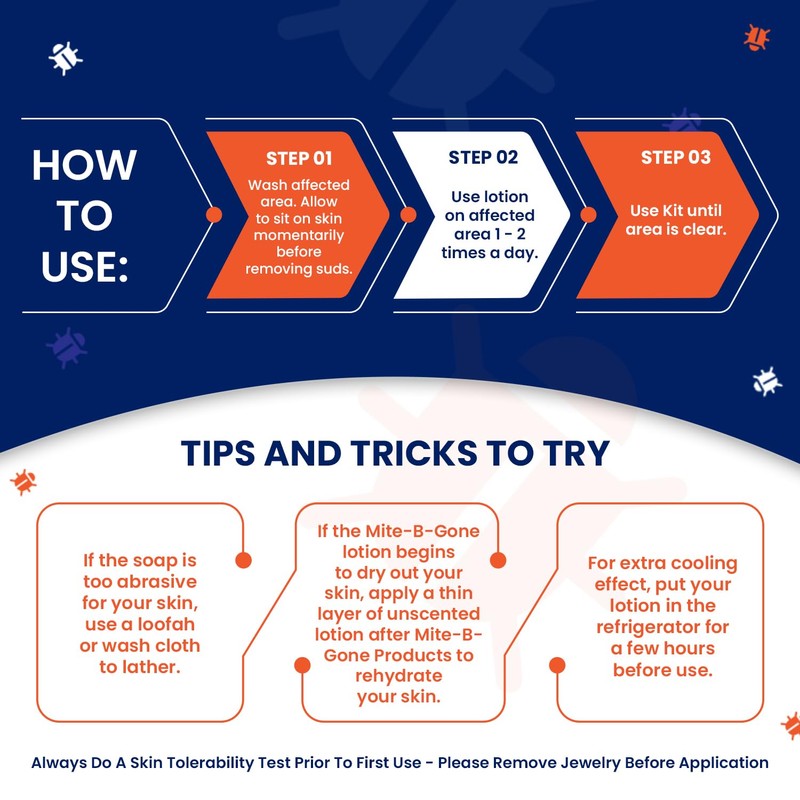 HOW TO USE:

STEP 01
Wash affected area. Allow to sit on skin momentarily before removing suds.

STEP 02
Use lotion on affected area 1 - 2 times a day.

STEP 03
Use Kit until area is clear.

TIPS AND TRICKS TO TRY

If the soap is too abrasive for your skin, use a loofah or wash cloth to lather.

If the Mite-B-Gone lotion begins to dry out your skin, apply a thin layer of unscented lotion after Mite-B-Gone Products to rehydrate your skin.

For extra cooling effect, put your lotion in the refrigerator for a few hours before use.

Always Do A Skin Tolerability Test Prior To First Use - Please Remove Jewelry Before Application