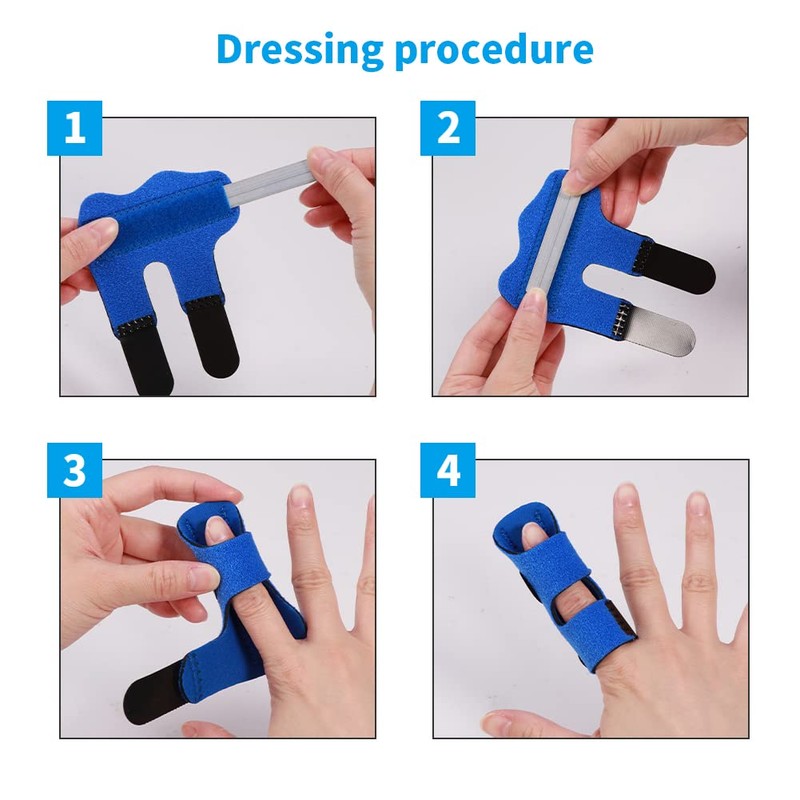 Dressing procedure

1

2

3

4