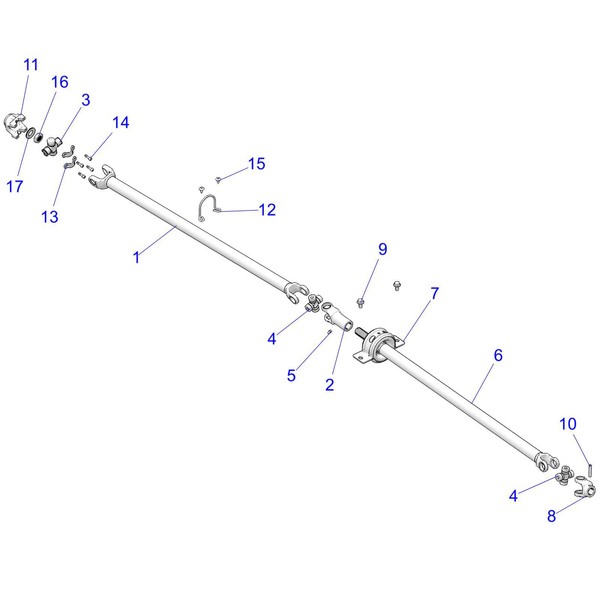 11
16
3
14
17
13
15
12
1
9
7
4
5
2
6
10
4
8