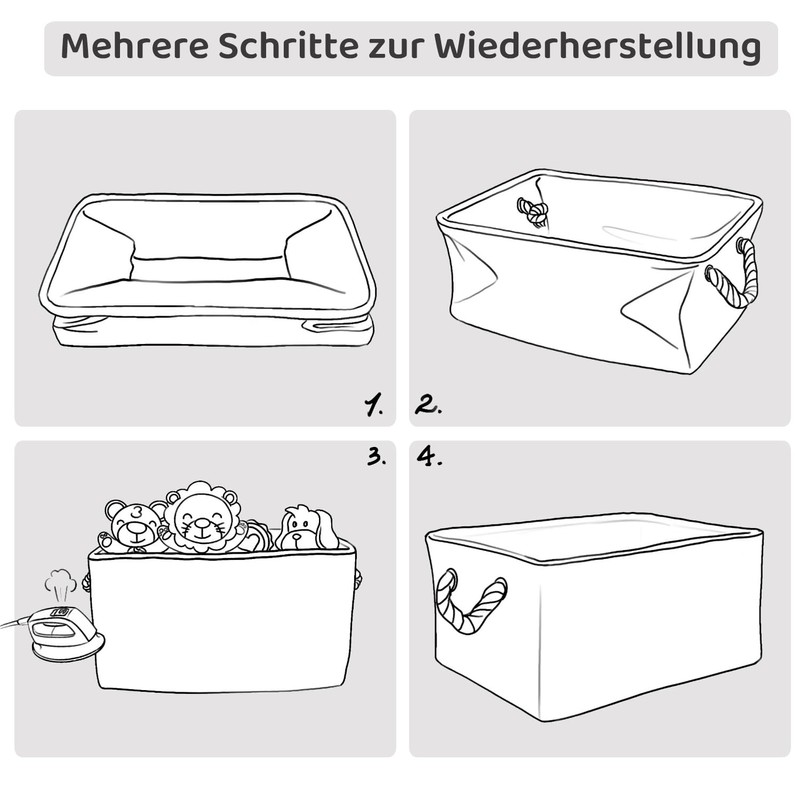 Mehrere Schritte zur Wiederherstellung

1.

2.

3.

4.