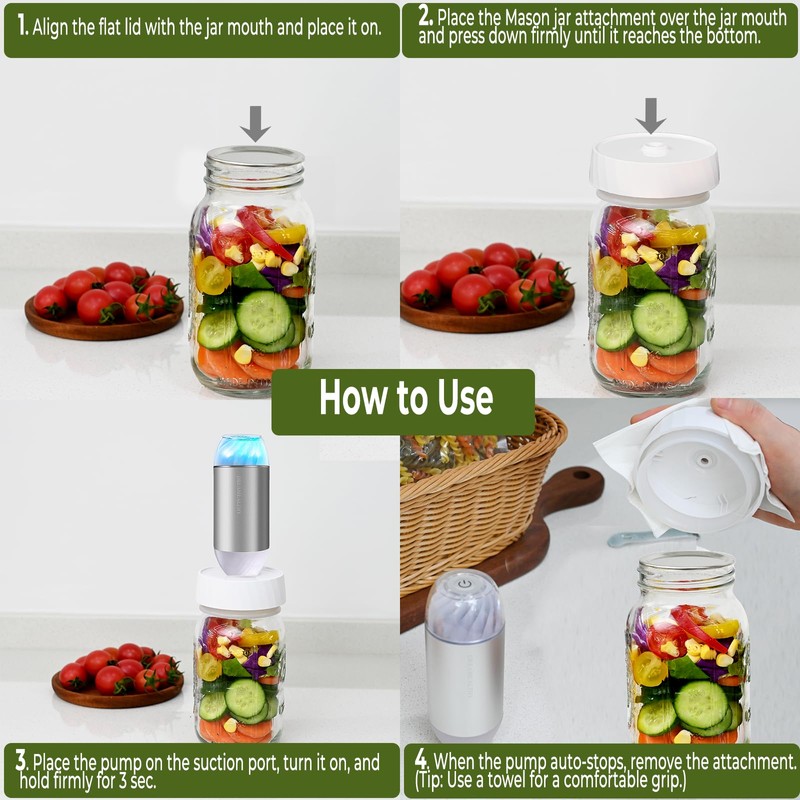 1. Align the flat lid with the jar mouth and place it on.

2. Place the Mason jar attachment over the jar mouth and press down firmly until it reaches the bottom.

How to Use

3. Place the pump on the suction port, turn it on, and hold firmly for 3 sec.

4. When the pump auto-stops, remove the attachment. (Tip: Use a towel for a comfortable grip.)