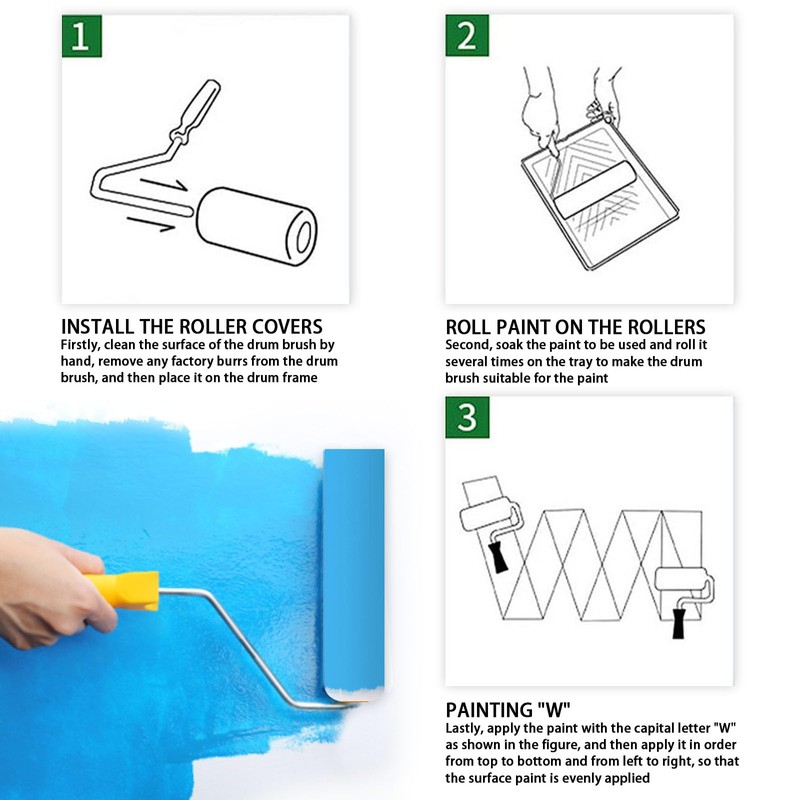 1

INSTALL THE ROLLER COVERS
Firstly, clean the surface of the drum brush by hand, remove any factory burrs from the drum brush, and then place it on the drum frame

2

ROLL PAINT ON THE ROLLERS
Second, soak the paint to be used and roll it several times on the tray to make the drum brush suitable for the paint

3

PAINTING "W"
Lastly, apply the paint with the capital letter "W" as shown in the figure, and then apply it in order from top to bottom and from left to right, so that the surface paint is evenly applied