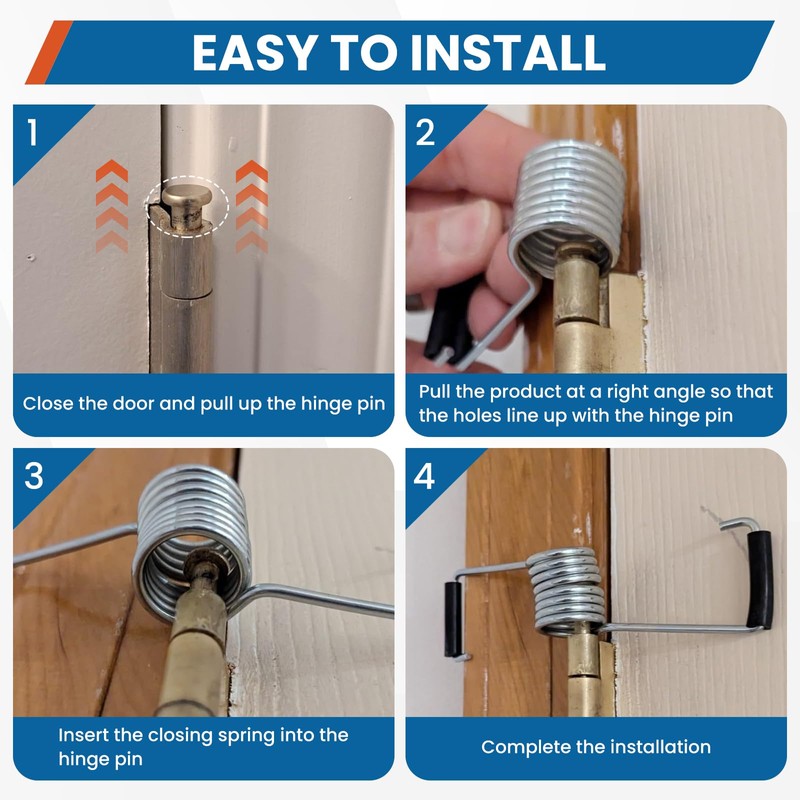 EASY TO INSTALL

1

Close the door and pull up the hinge pin

2

Pull the product at a right angle so that the holes line up with the hinge pin

3

Insert the closing spring into the hinge pin

4

Complete the installation