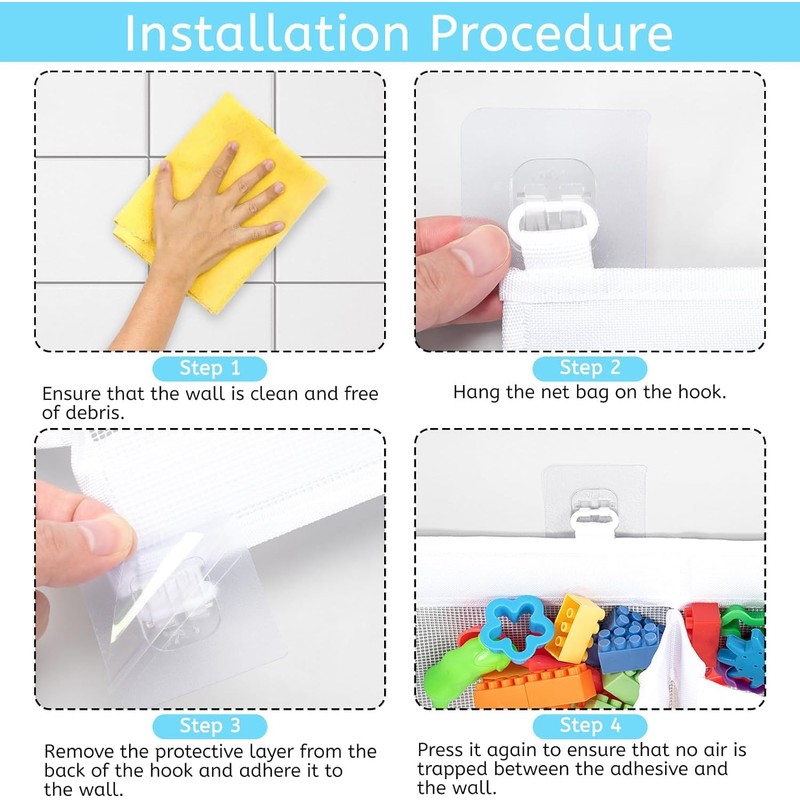 Installation Procedure

Step 1

Ensure that the wall is clean and free of debris.

Step 2

Hang the net bag on the hook.

Step 3

Remove the protective layer from the back of the hook and adhere it to the wall.

Step 4

Press it again to ensure that no air is trapped between the adhesive and the wall.