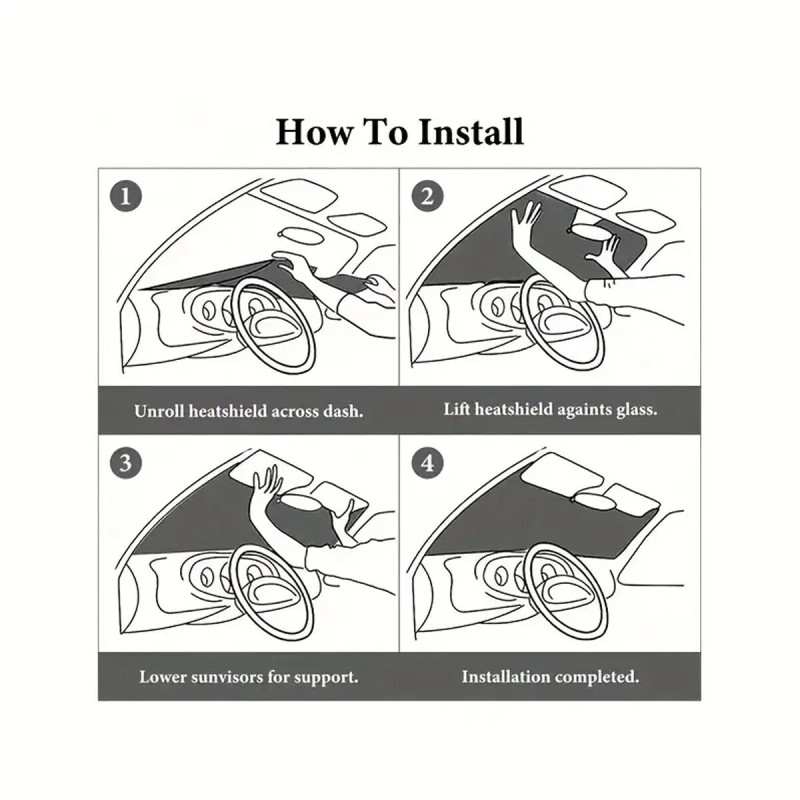 How To Install

1

Unroll heatshield across dash.

2

Lift heatshield againts glass.

3

Lower sunvisors for support.

4

Installation completed.