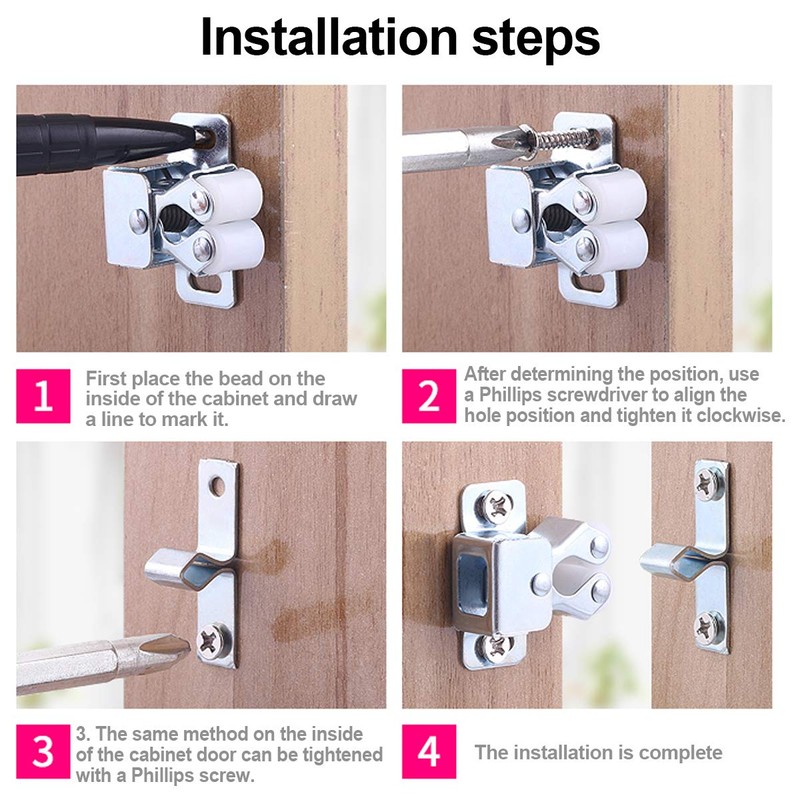 Installation steps

1 First place the bead on the inside of the cabinet and draw a line to mark it.

2 After determining the position, use a Phillips screwdriver to align the hole position and tighten it clockwise.

3 3. The same method on the inside of the cabinet door can be tightened with a Phillips screw.

4 The installation is complete