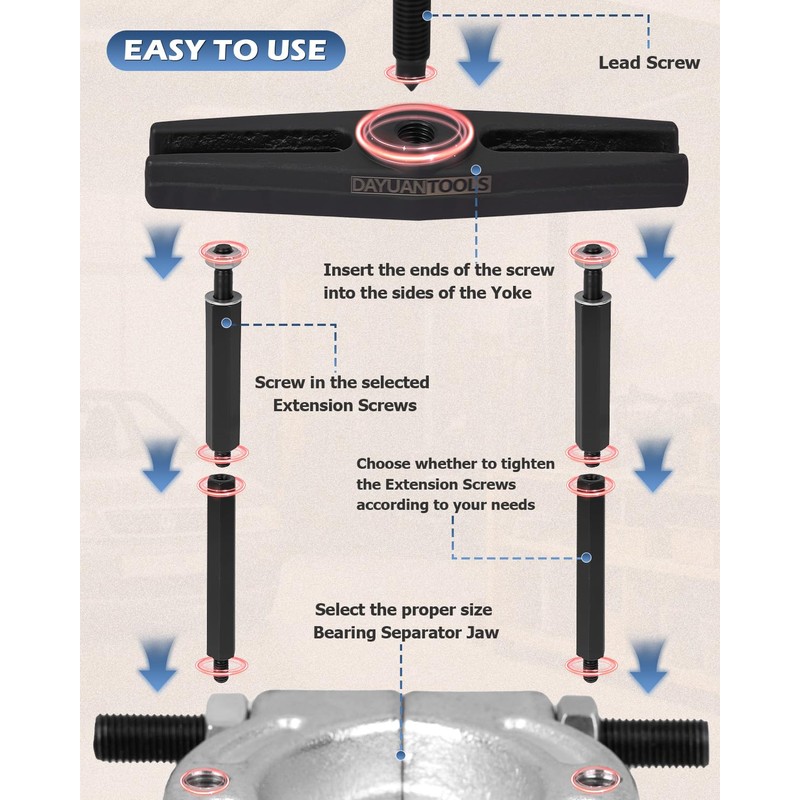 EASY TO USE

Lead Screw

DAYUANTOOLS

Insert the ends of the screw into the sides of the Yoke

Screw in the selected Extension Screws

Choose whether to tighten the Extension Screws according to your needs

Select the proper size Bearing Separator Jaw