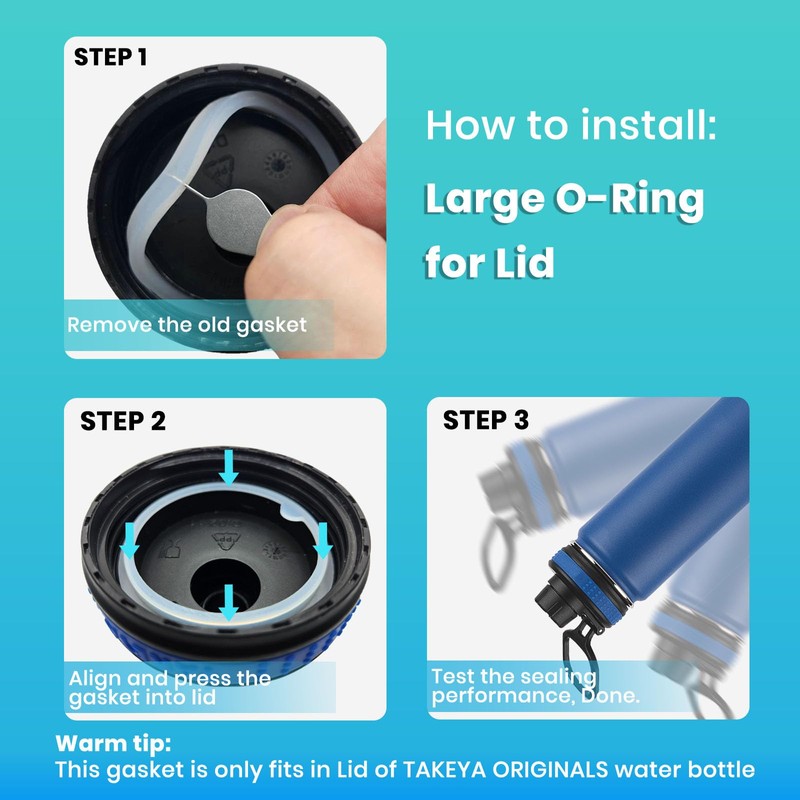 STEP 1

Remove the old gasket

How to install:

Large O-Ring for Lid

STEP 2

Align and press the gasket into lid

STEP 3

Test the sealing performance, Done.

Warm tip:
This gasket is only fits in Lid of TAKEYA ORIGINALS water bottle