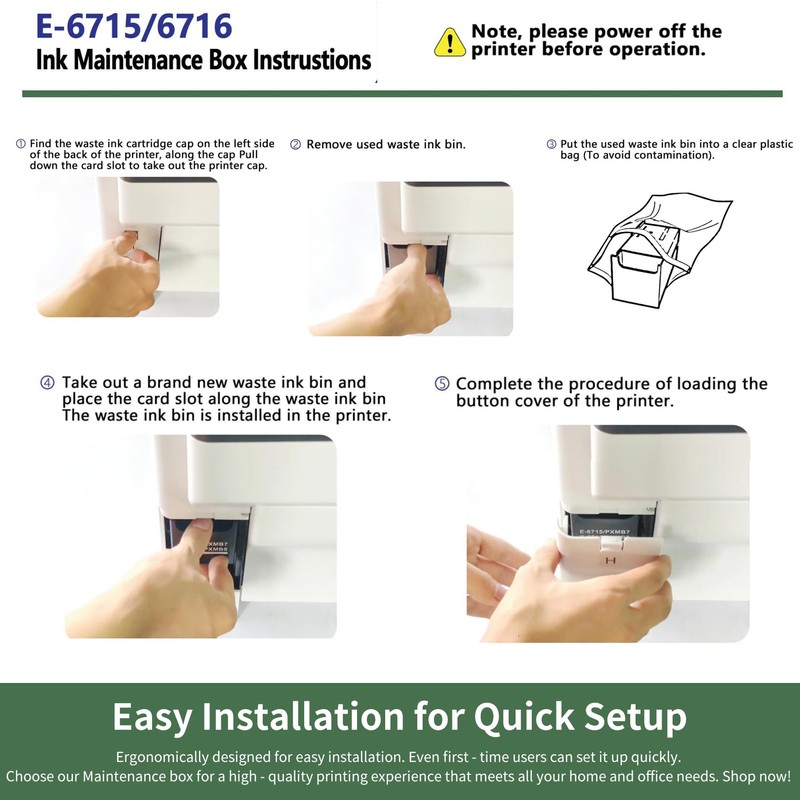 E-6715/6716
Ink Maintenance Box Instrustions

Note, please power off the printer before operation.

① Find the waste ink cartridge cap on the left side of the back of the printer, along the cap Pull down the card slot to take out the printer cap.

② Remove used waste ink bin.

③ Put the used waste ink bin into a clear plastic bag (To avoid contamination).

④ Take out a brand new waste ink bin and place the card slot along the waste ink bin The waste ink bin is installed in the printer.

PXMB7
PXMB8

⑤ Complete the procedure of loading the button cover of the printer.

E-6715/PXMB7

H

Easy Installation for Quick Setup

Ergonomically designed for easy installation. Even first - time users can set it up quickly.
Choose our Maintenance box for a high - quality printing experience that meets all your home and office needs. Shop now!