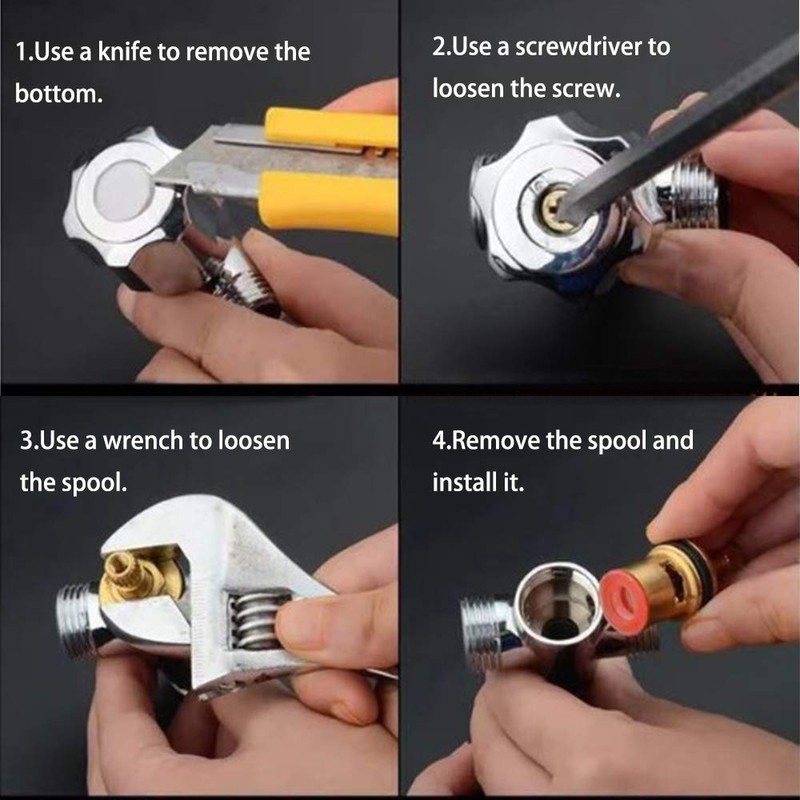 1.Use a knife to remove the bottom.

2.Use a screwdriver to loosen the screw.

3.Use a wrench to loosen the spool.

4.Remove the spool and install it.