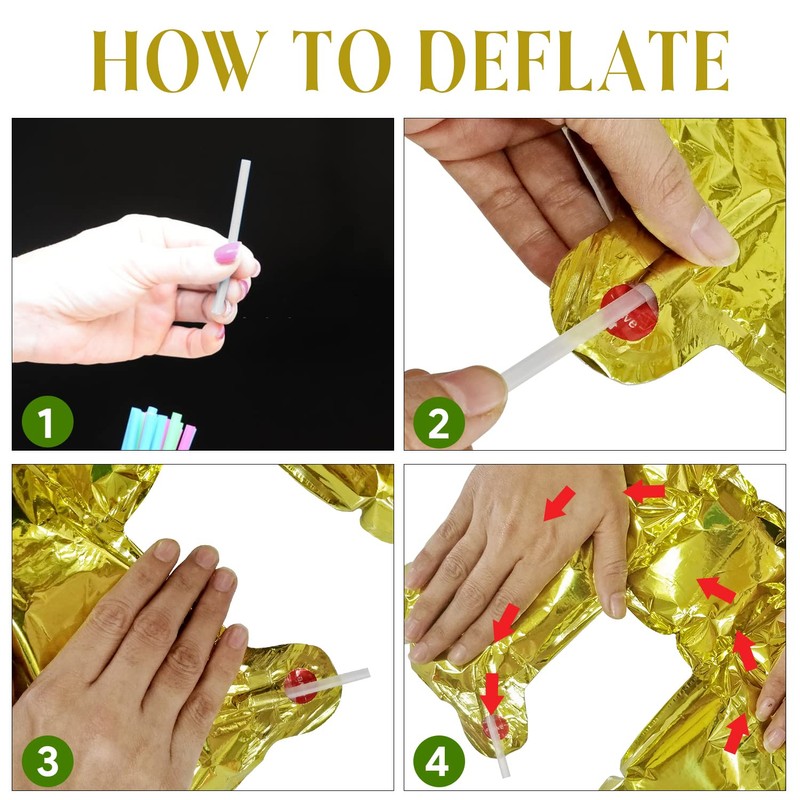 HOW TO DEFLATE

1

2

3

4