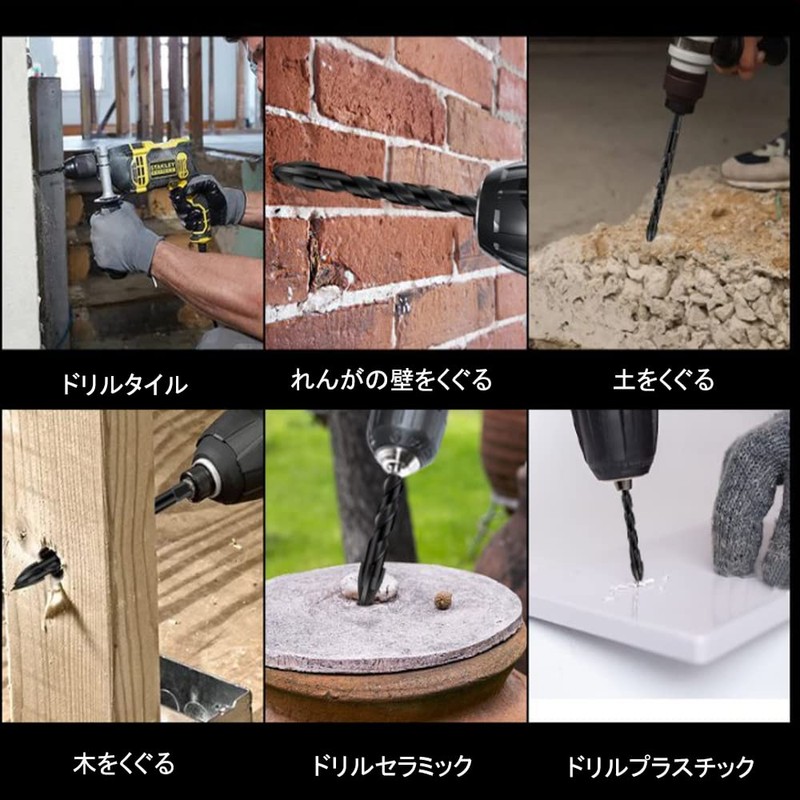 STANLEY

ドリルタイル

れんがの壁をくぐる

土をくぐる

木をくぐる

ドリルセラミック

ドリルプラスチック