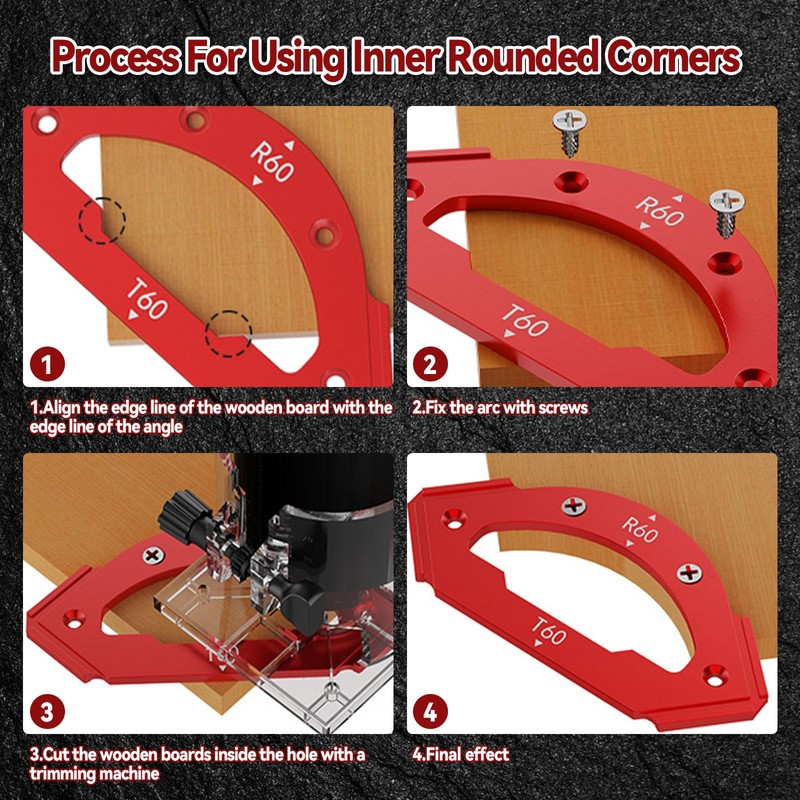 Process For Using Inner Rounded Corners

R60
T60
1

1.Align the edge line of the wooden board with the edge line of the angle

R60
T60
2

2.Fix the arc with screws

T60
3

3.Cut the wooden boards inside the hole with a trimming machine

R60
T60
4

4.Final effect