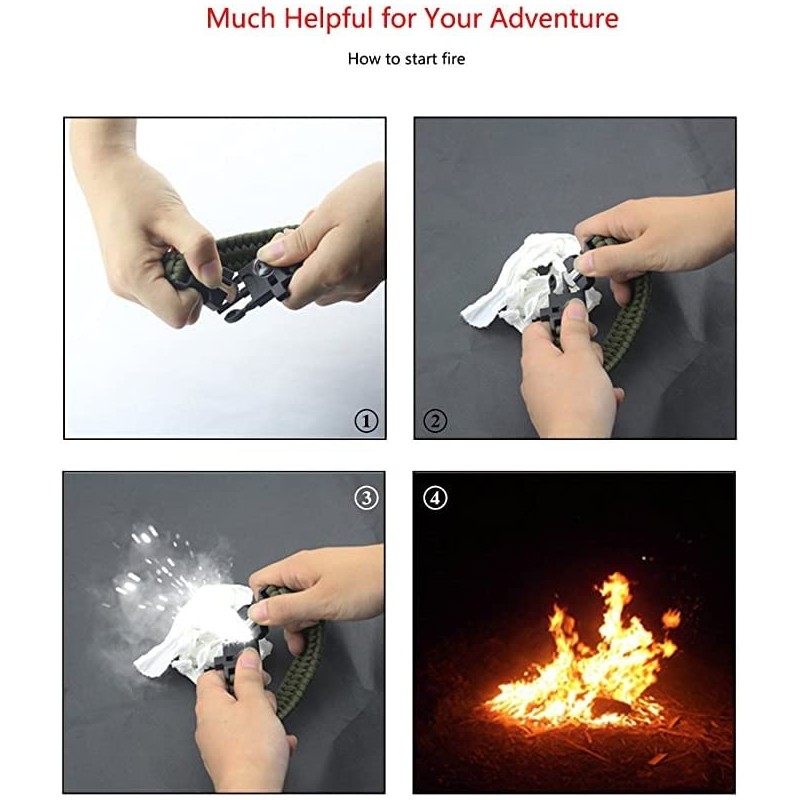 Much Helpful for Your Adventure

How to start fire

①

②

③

④