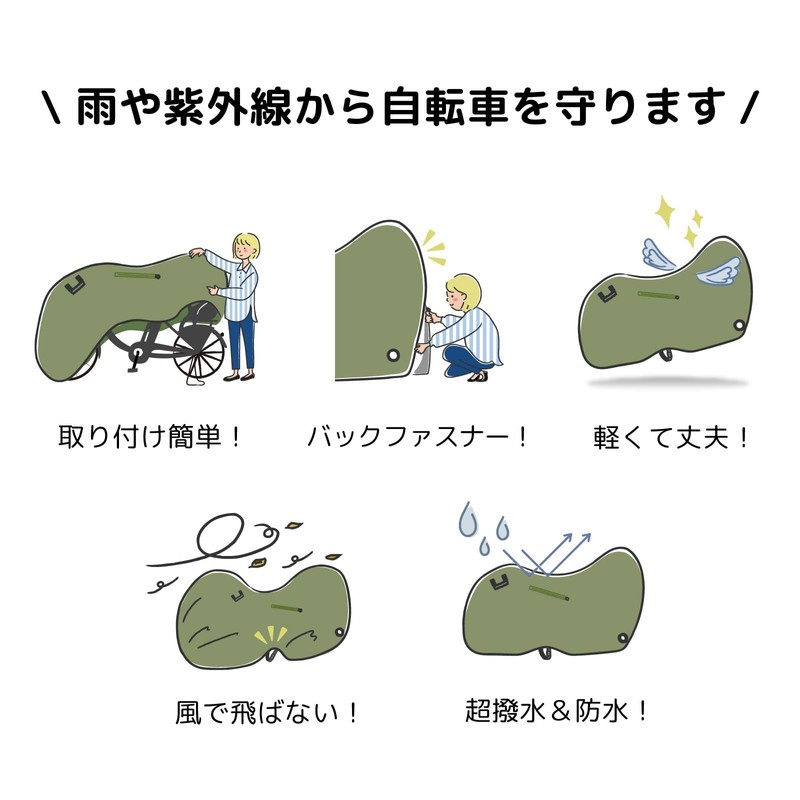 \ 雨や紫外線から自転車を守ります /

取り付け簡単！

バックファスナー！

軽くて丈夫！

風で飛ばない！

超撥水＆防水！