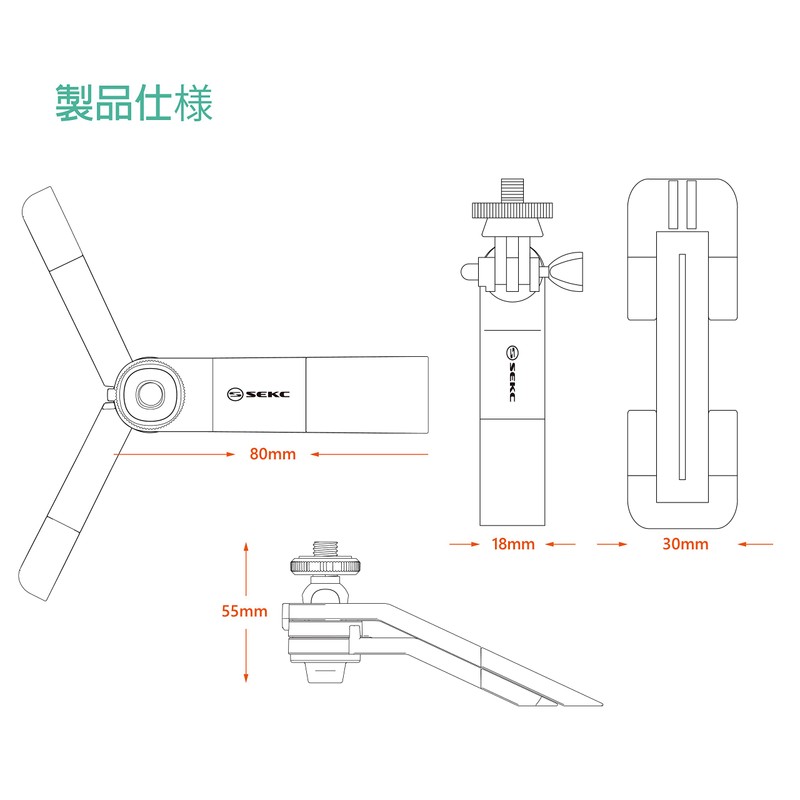 製品仕様

SEKC

80mm

SEKC

18mm

30mm

55mm