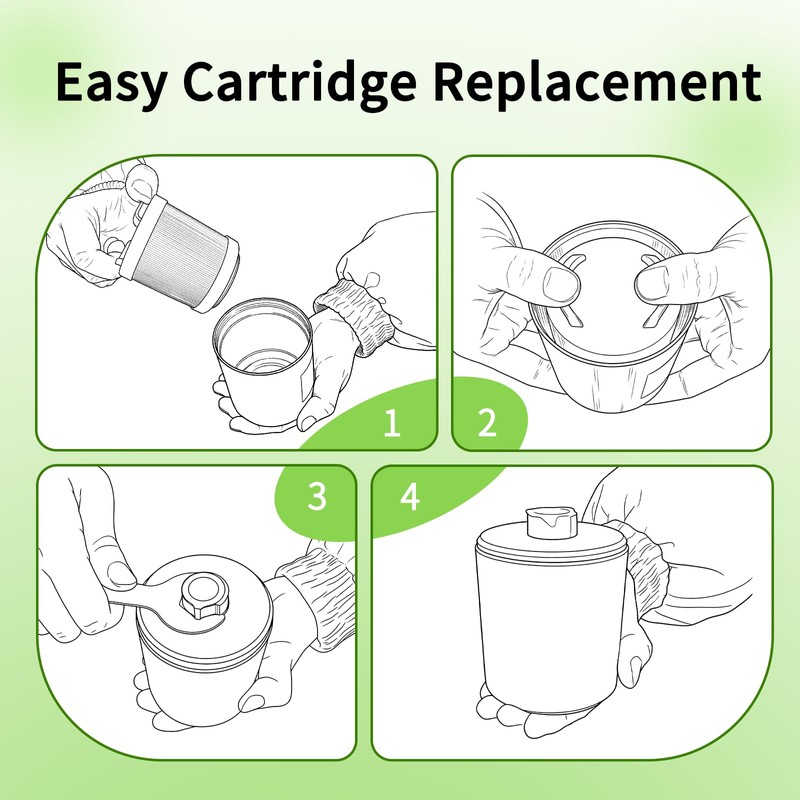 Easy Cartridge Replacement

1

2

3

4