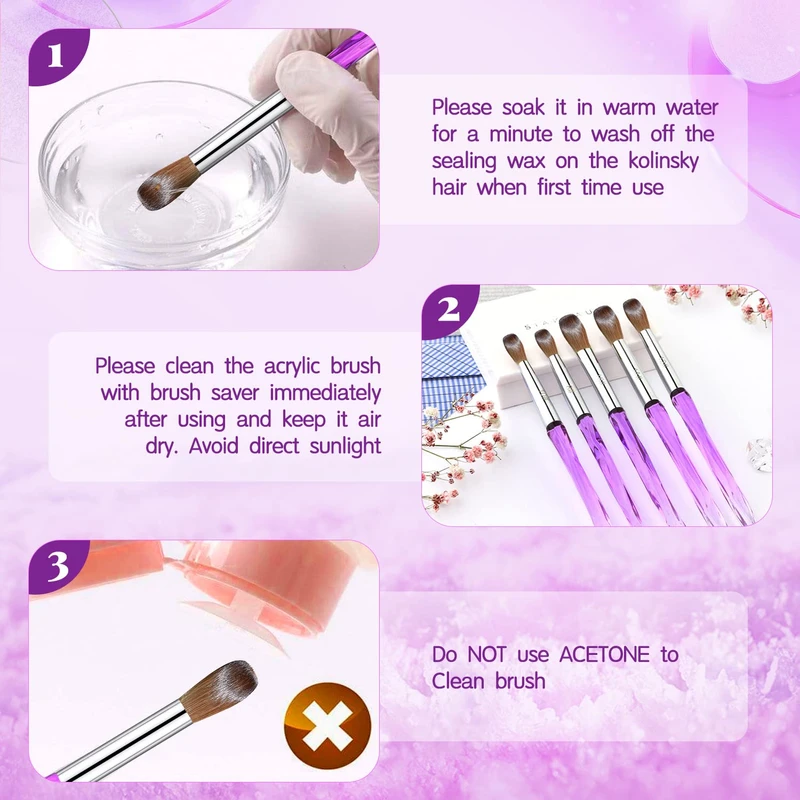 1

Please soak it in warm water for a minute to wash off the sealing wax on the kolinsky hair when first time use

2

Please clean the acrylic brush with brush saver immediately after using and keep it air dry. Avoid direct sunlight

3

Do NOT use ACETONE to Clean brush