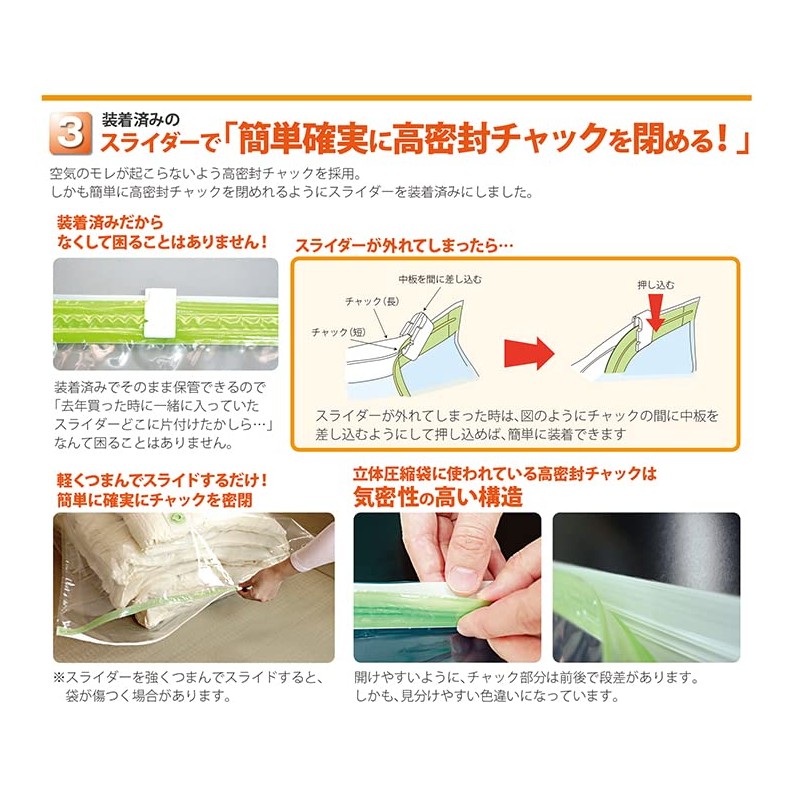 3 装着済みの
スライダーで「簡単確実に高密封チャックを閉める！」

空気のモレが起こらないよう高密封チャックを採用。
しかも簡単に高密封チャックを閉めれるようにスライダーを装着済みにしました。

装着済みだから
なくして困ることはありません！

装着済みでそのまま保管できるので「去年買った時に一緒に入っていたスライダーどこに片付けたかしら…」なんて困ることはありません。

スライダーが外れてしまったら…

中板を間に差し込む
チャック（長）
チャック（短）
押し込む

スライダーが外れてしまった時は、図のようにチャックの間に中板を差し込むようにして押し込めば、簡単に装着できます

軽くつまんでスライドするだけ！
簡単に確実にチャックを密閉

※スライダーを強くつまんでスライドすると、袋が傷つく場合があります。

立体圧縮袋に使われている高密封チャックは
気密性の高い構造

開けやすいように、チャック部分は前後で段差があります。
しかも、見分けやすい色違いになっています。