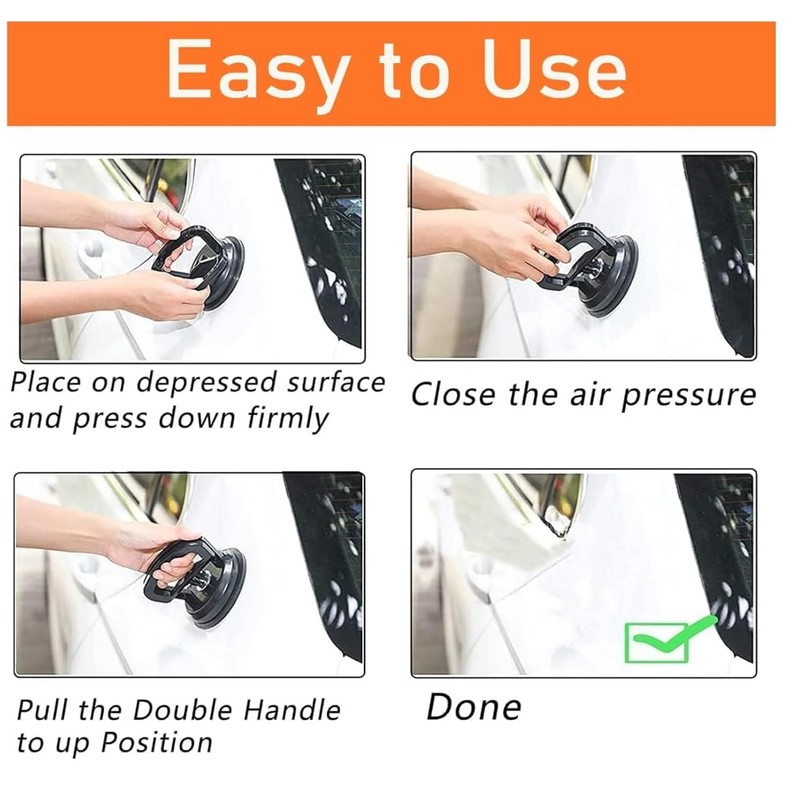 Easy to Use

Place on depressed surface and press down firmly

Close the air pressure

Pull the Double Handle to up Position

Done