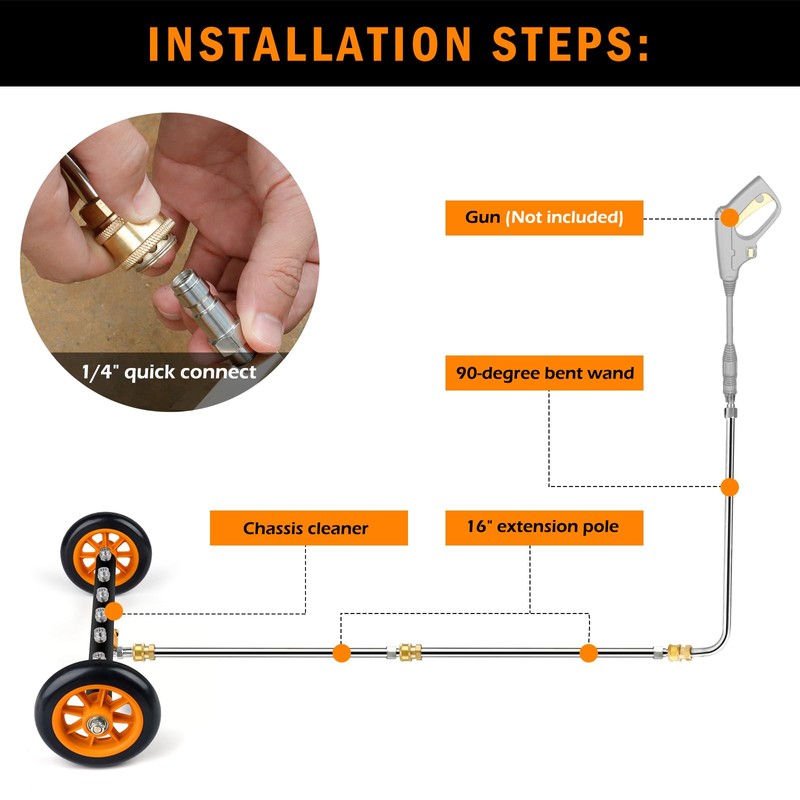 INSTALLATION STEPS:

1/4" quick connect

Gun (Not included)

90-degree bent wand

Chassis cleaner

16" extension pole