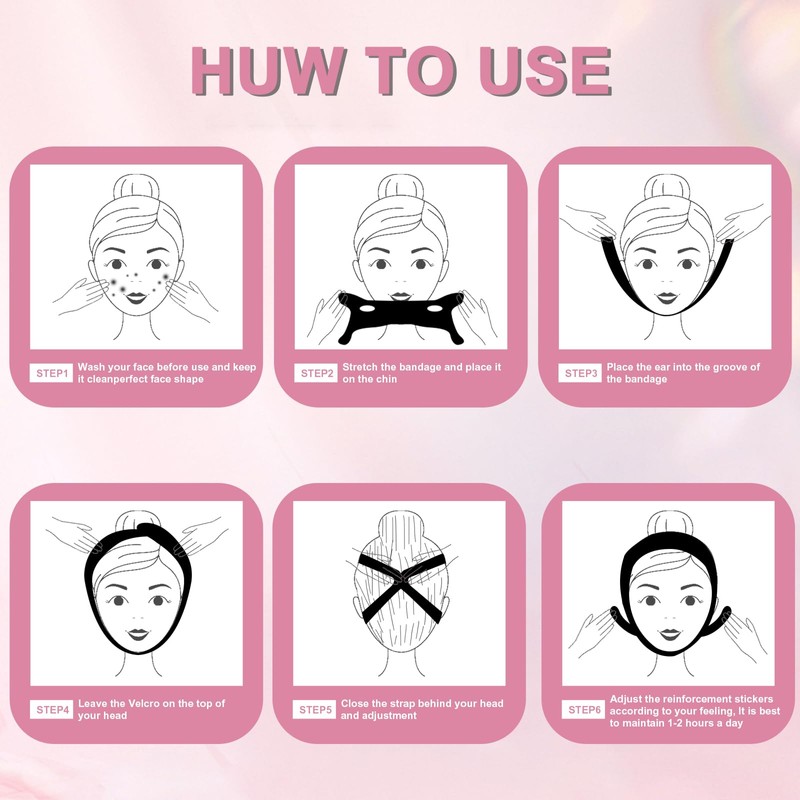 HUW TO USE

STEP1 Wash your face before use and keep it cleanperfect face shape

STEP2 Stretch the bandage and place it on the chin

STEP3 Place the ear into the groove of the bandage

STEP4 Leave the Velcro on the top of your head

STEP5 Close the strap behind your head and adjustment

STEP6 Adjust the reinforcement stickers according to your feeling, It is best to maintain 1-2 hours a day