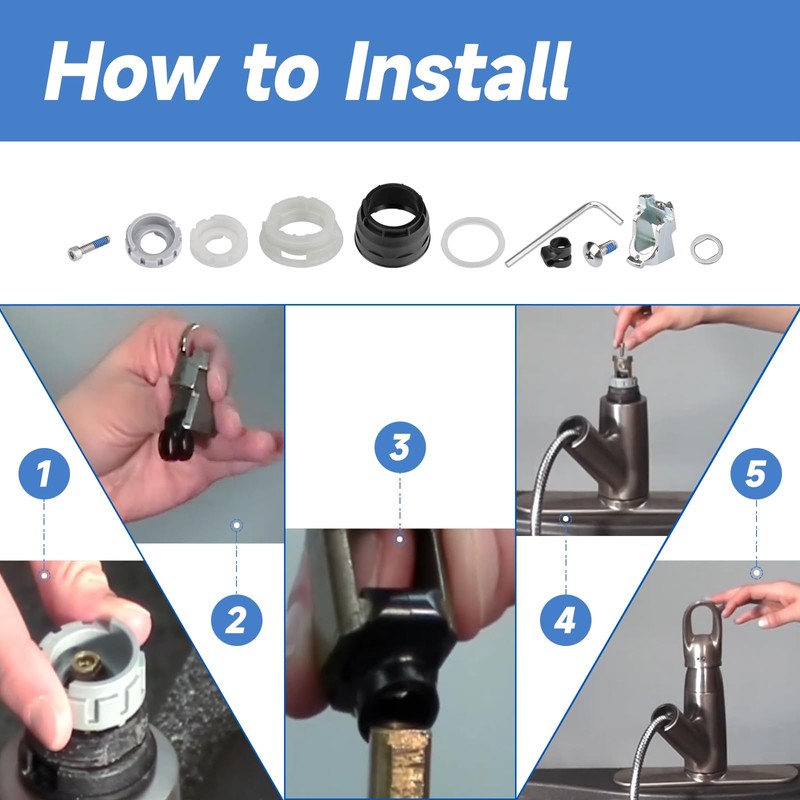 How to Install

1

2

3

4

5