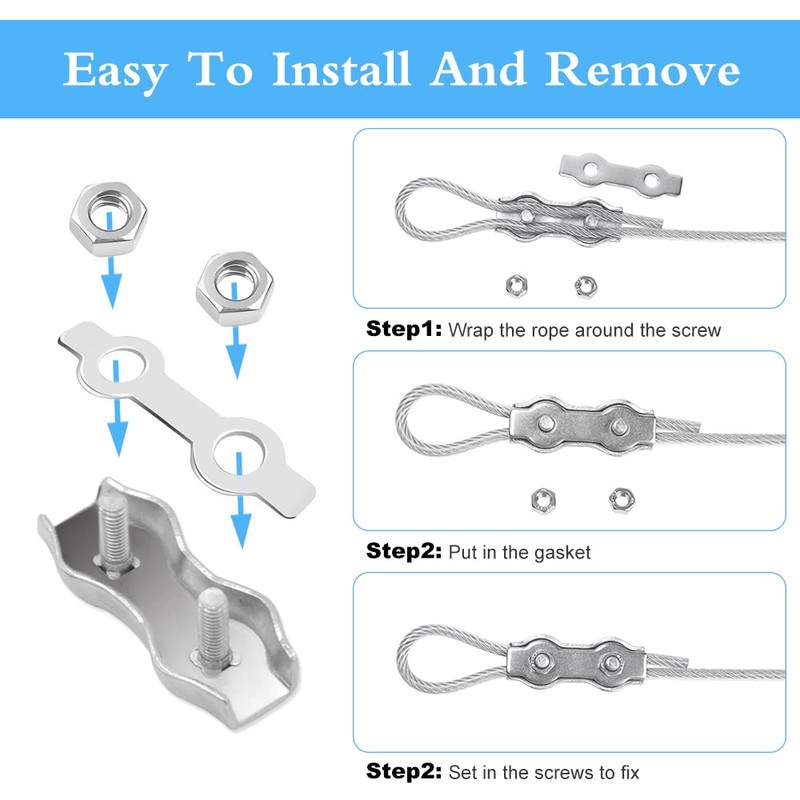 Easy To Install And Remove

Step1: Wrap the rope around the screw

Step2: Put in the gasket

Step2: Set in the screws to fix