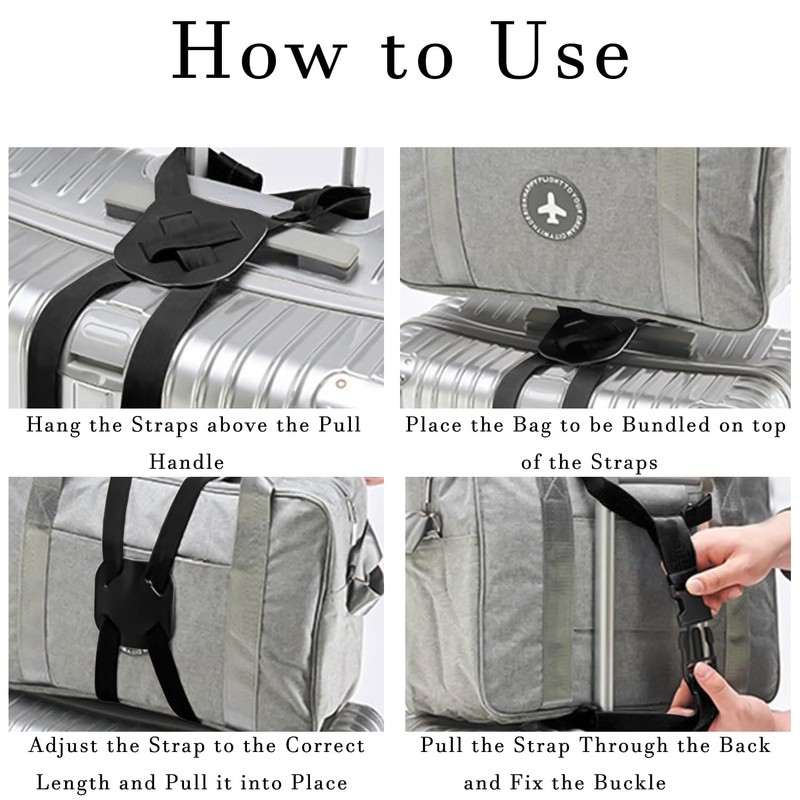 How to Use

Hang the Straps above the Pull Handle

Place the Bag to be Bundled on top of the Straps

Adjust the Strap to the Correct Length and Pull it into Place

Pull the Strap Through the Back and Fix the Buckle