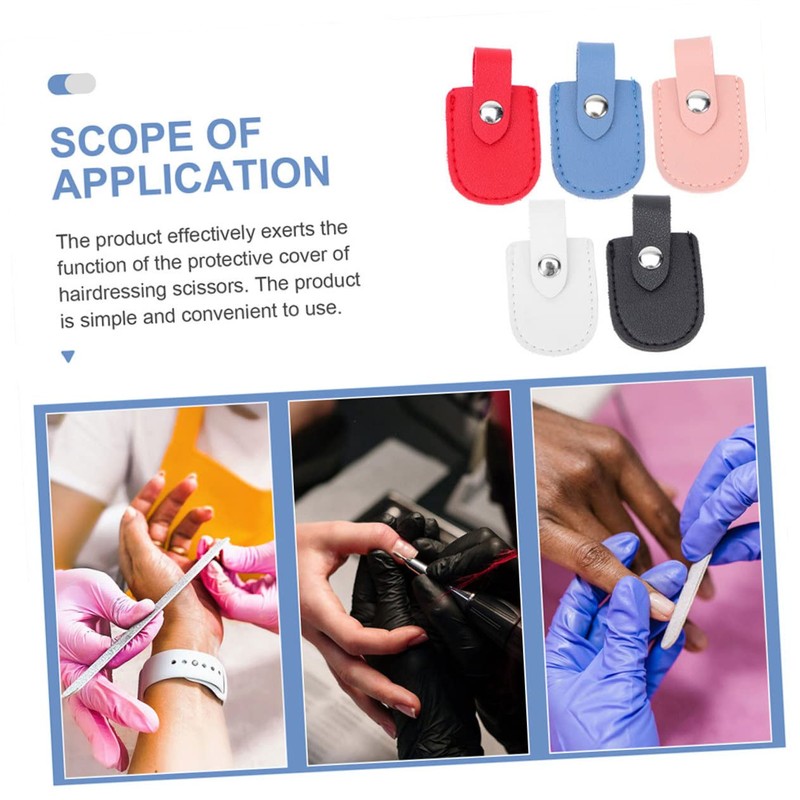 SCOPE OF APPLICATION

The product effectively exerts the function of the protective cover of hairdressing scissors. The product is simple and convenient to use.