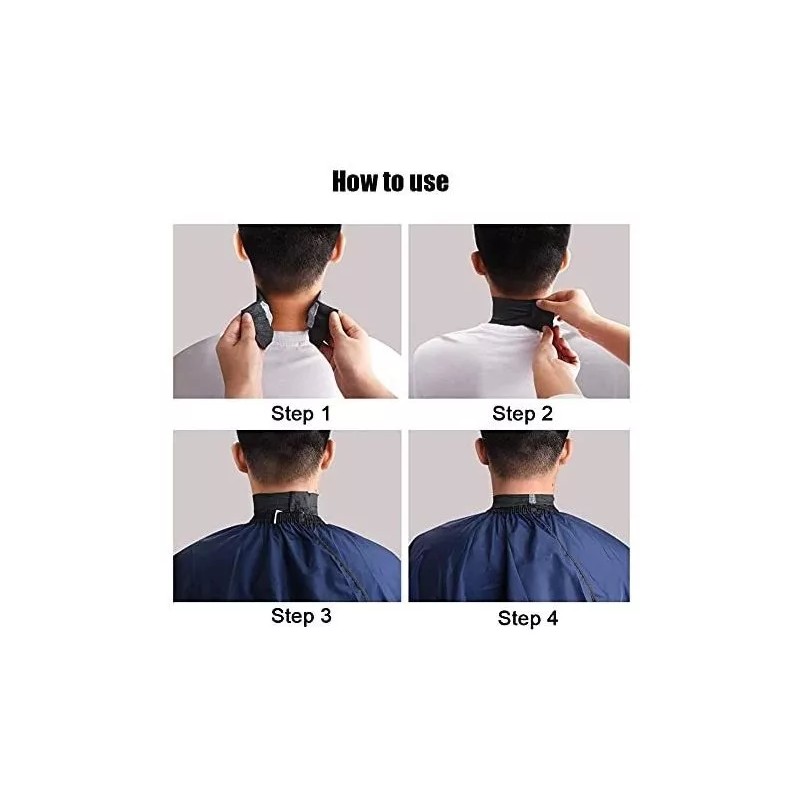 How to use

Step 1

Step 2

Step 3

Step 4