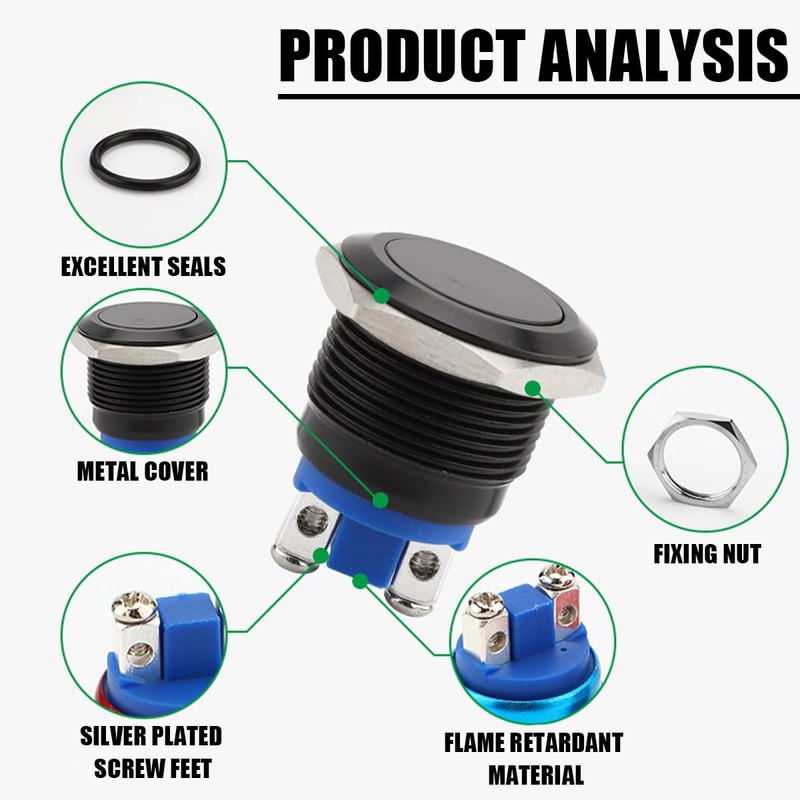 PRODUCT ANALYSIS

EXCELLENT SEALS

METAL COVER

FIXING NUT

SILVER PLATED SCREW FEET

FLAME RETARDANT MATERIAL