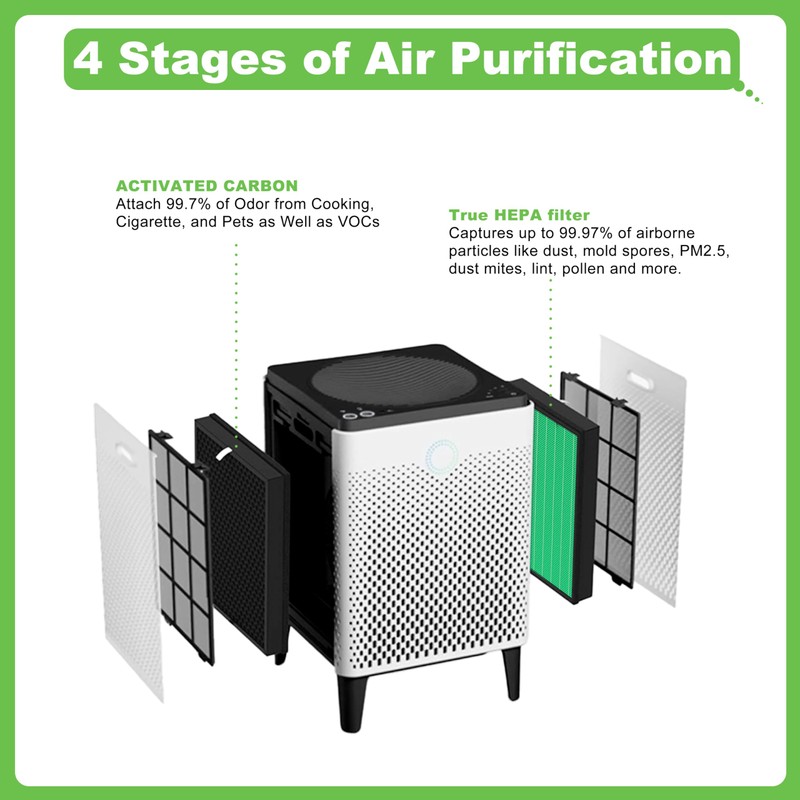 4 Stages of Air Purification

ACTIVATED CARBON
Attach 99.7% of Odor from Cooking, Cigarette, and Pets as Well as VOCs

True HEPA filter
Captures up to 99.97% of airborne particles like dust, mold spores, PM2.5, dust mites, lint, pollen and more.