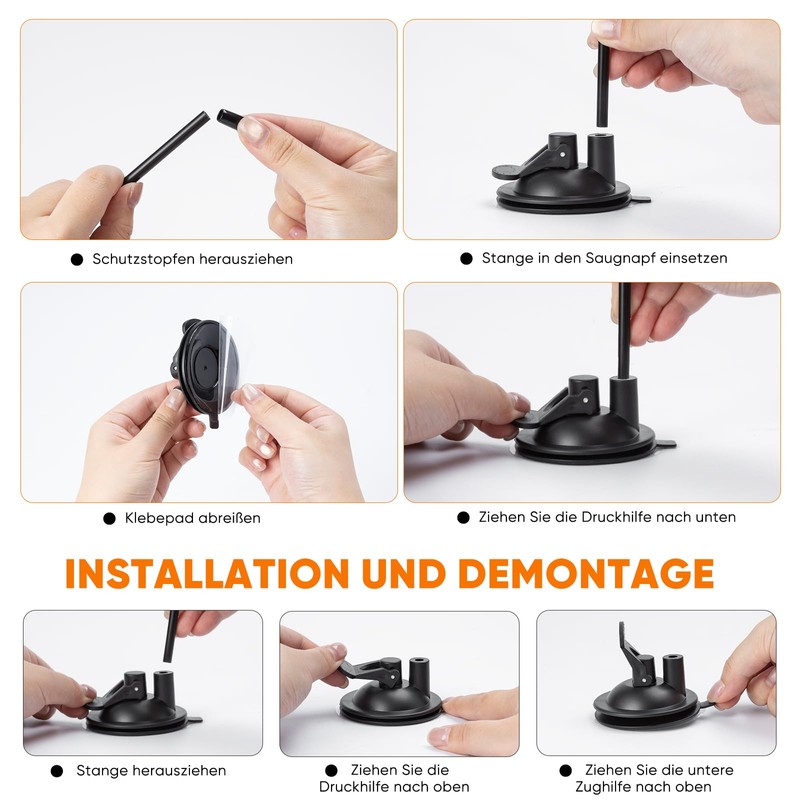 ● Schutzstopfen herausziehen

● Stange in den Saugnapf einsetzen

● Klebepad abreißen

● Ziehen Sie die Druckhilfe nach unten

INSTALLATION UND DEMONTAGE

● Stange herausziehen

● Ziehen Sie die Druckhilfe nach oben

● Ziehen Sie die untere Zughilfe nach oben