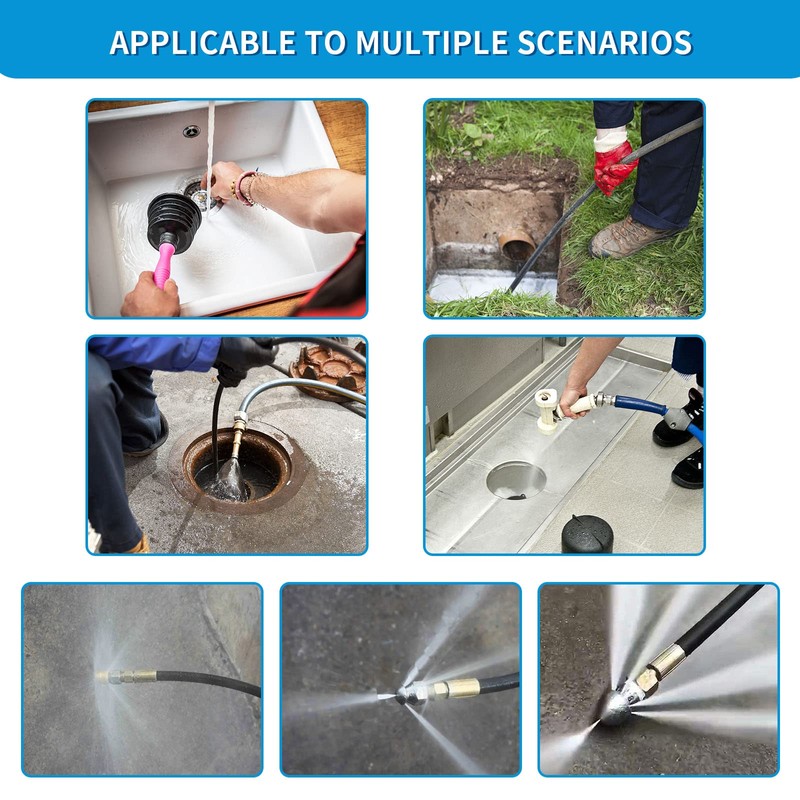 APPLICABLE TO MULTIPLE SCENARIOS