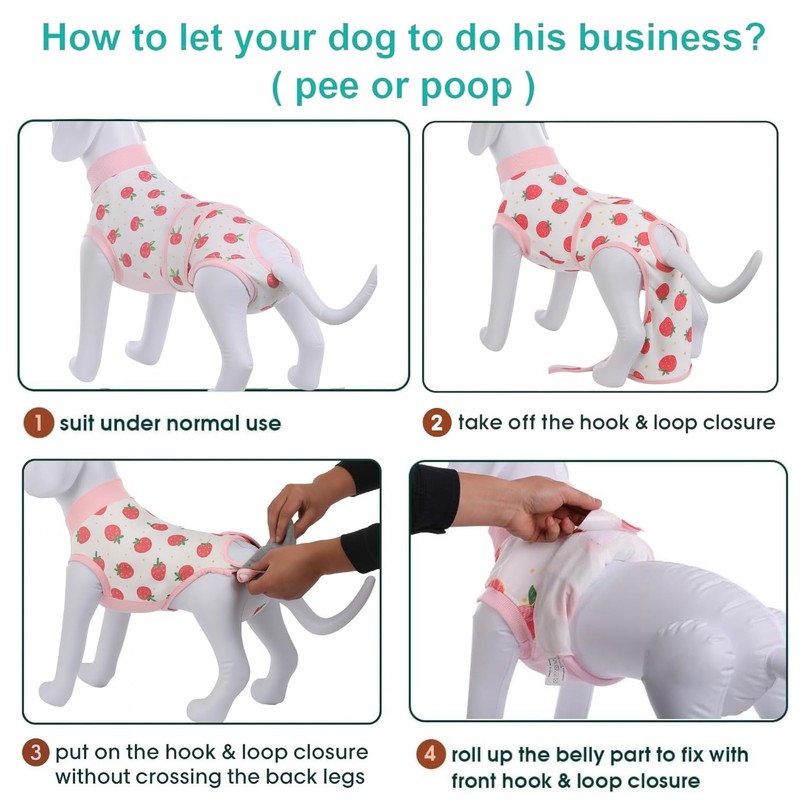 How to let your dog to do his business?
( pee or poop )

1 suit under normal use

2 take off the hook & loop closure

3 put on the hook & loop closure without crossing the back legs

4 roll up the belly part to fix with front hook & loop closure