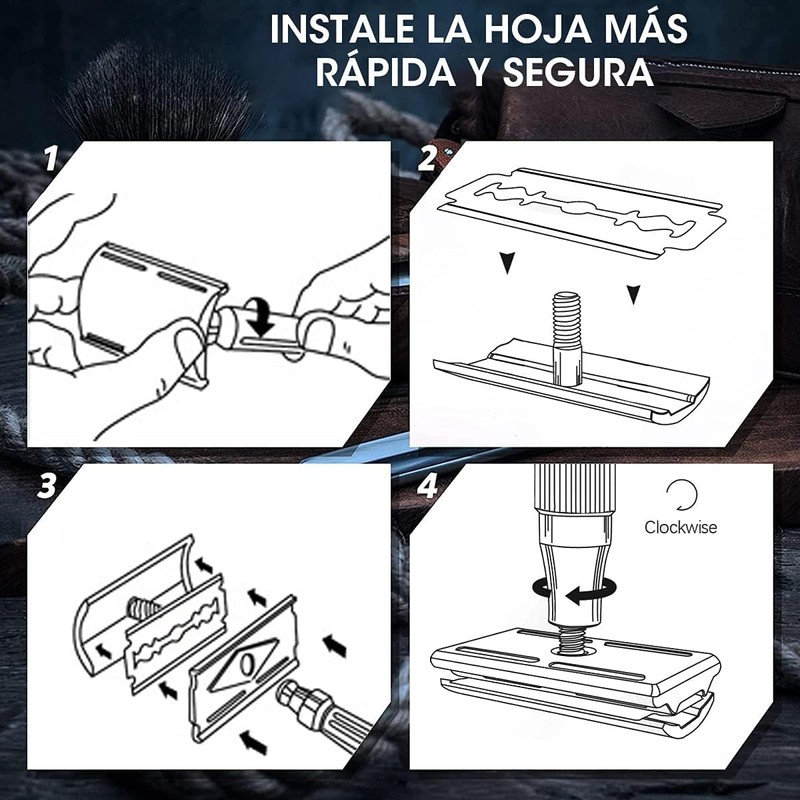 INSTALE LA HOJA MÁS RÁPIDA Y SEGURA

1

2

3

4

Clockwise